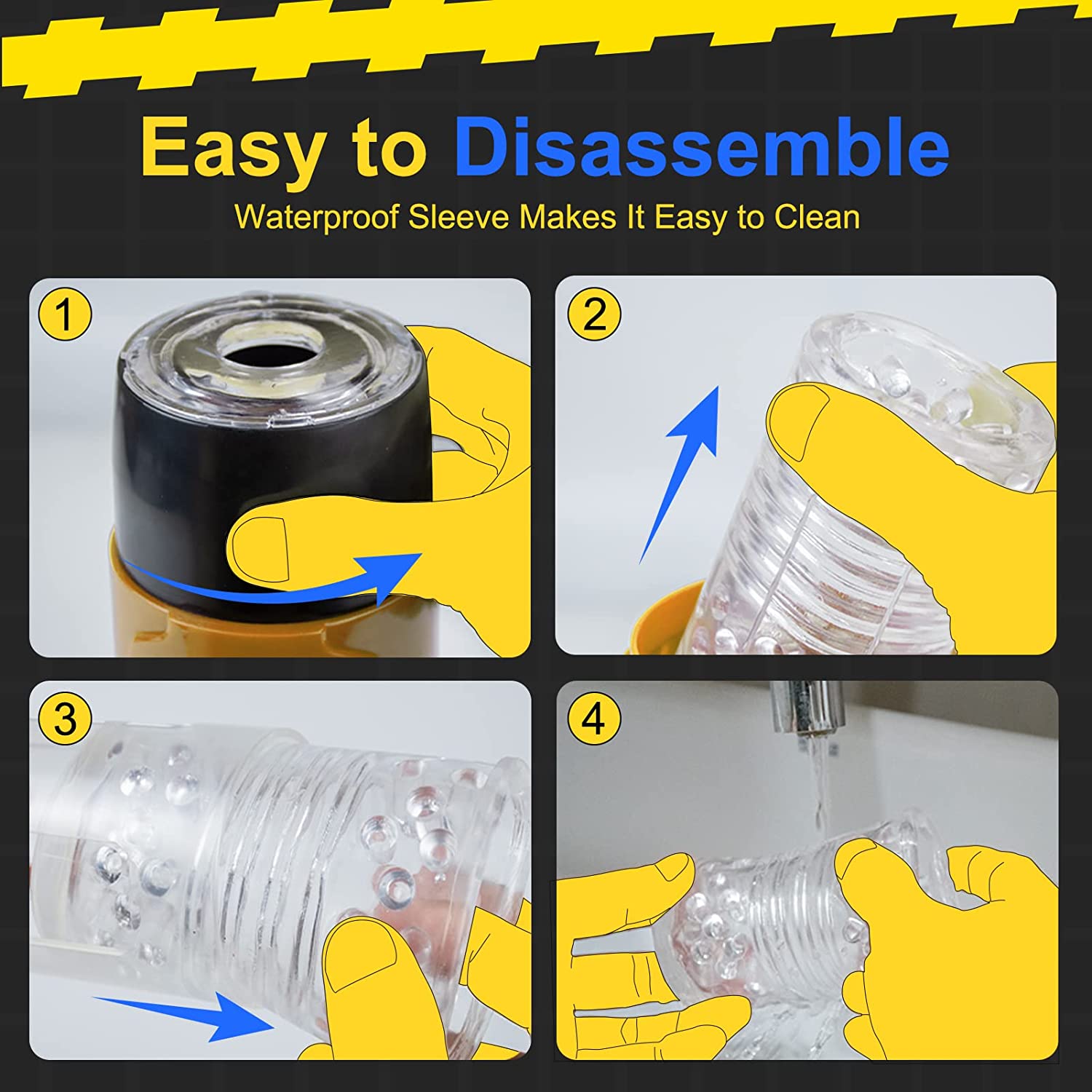 Easy to Disassemble

Waterproof Sleeve Makes It Easy to Clean

1

2

3

4